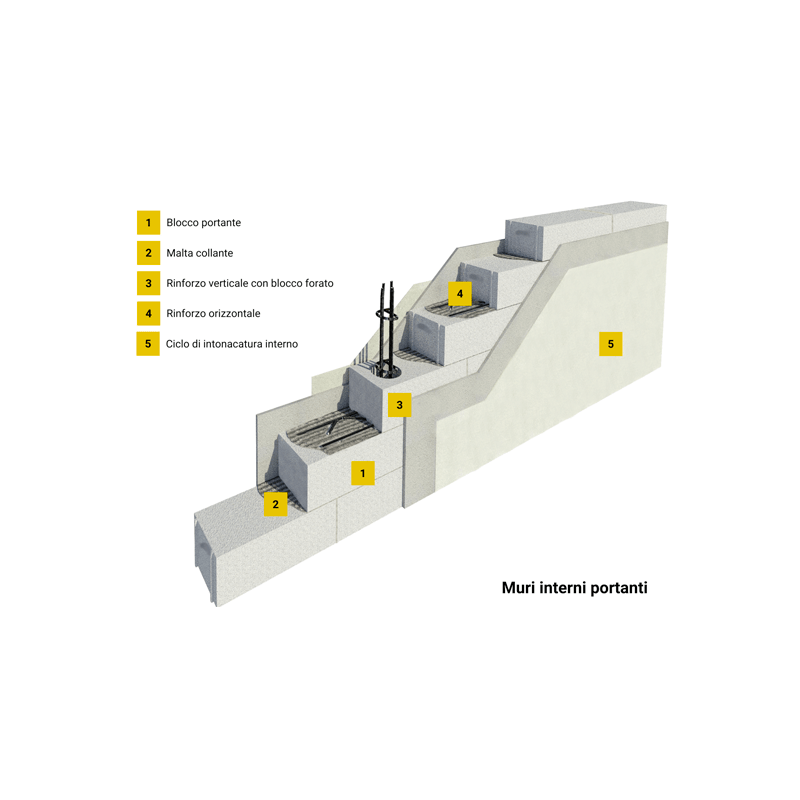 1 Blocco portante
2 Malta collante
3 Rinforzo verticale con blocco forato
4 Rinforzo orizzontale
5 Ciclo di intonacatura interno

4
5
3
1
2

Muri interni portanti