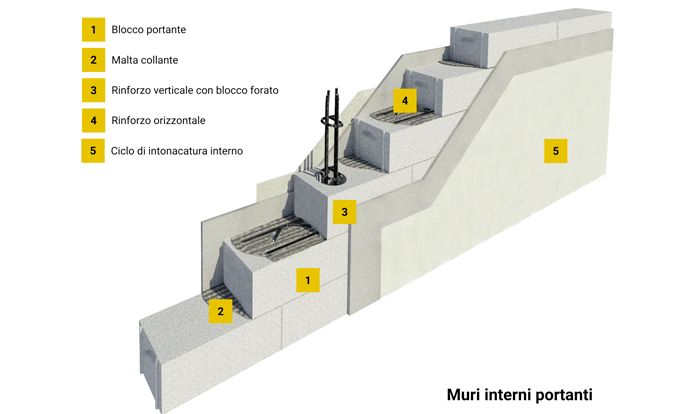 1 Blocco portante

2 Malta collante

3 Rinforzo verticale con blocco forato

4 Rinforzo orizzontale

5 Ciclo di intonacatura interno

4

5

3

1

2

Muri interni portanti